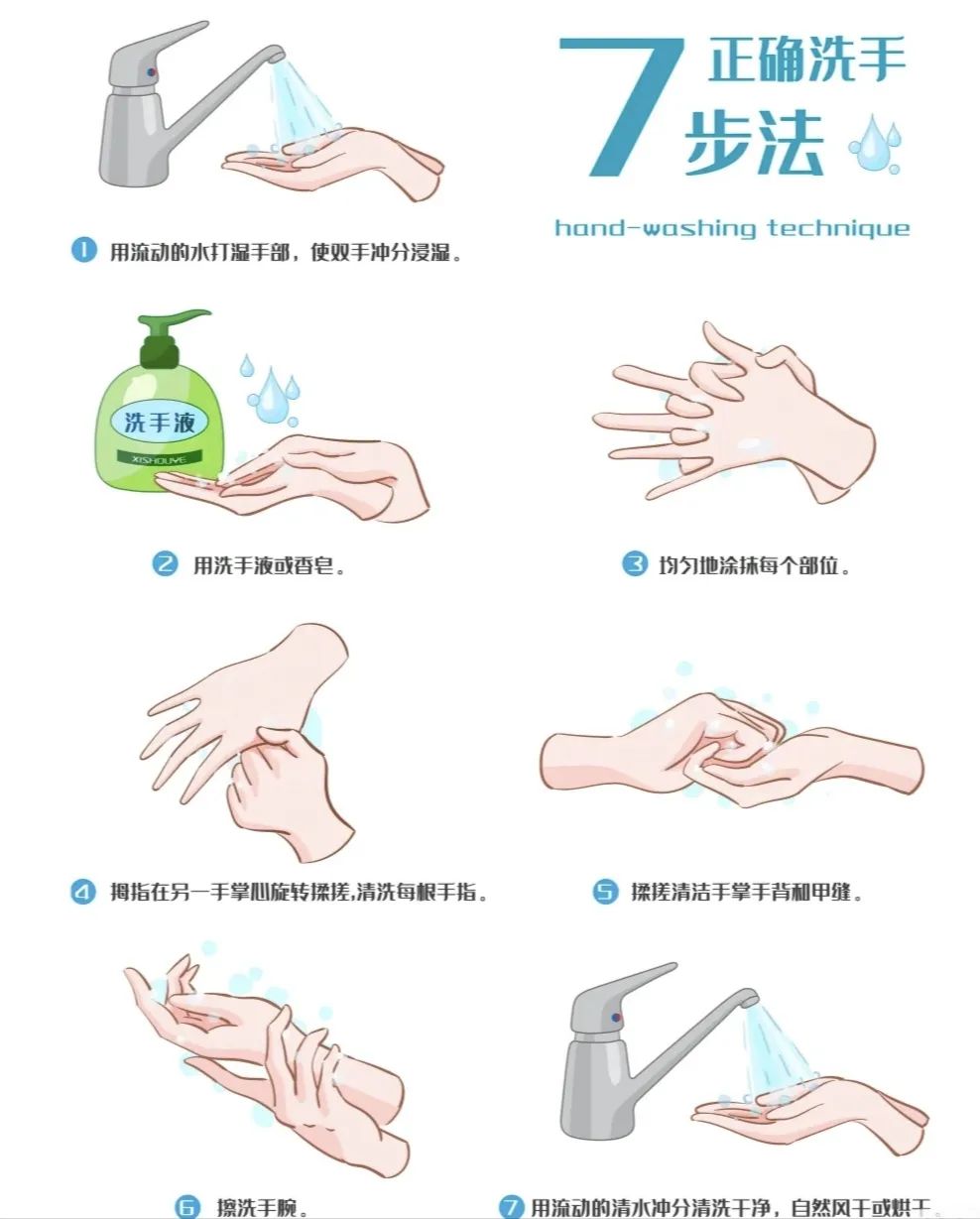 7 正确洗手步法

hand-washing technique

1 用流动的水打湿手部，使双手冲分浸湿。

洗手液

XISHOUYE

2 用洗手液或香皂。

3 均匀地涂抹每个部位。

4 拇指在另一手掌心旋转揉搓,清洗每根手指。

5 揉搓清洁手掌手背和甲缝。

6 擦洗手腕。

7 用流动的清水冲分清洗干净，自然风干或烘干。